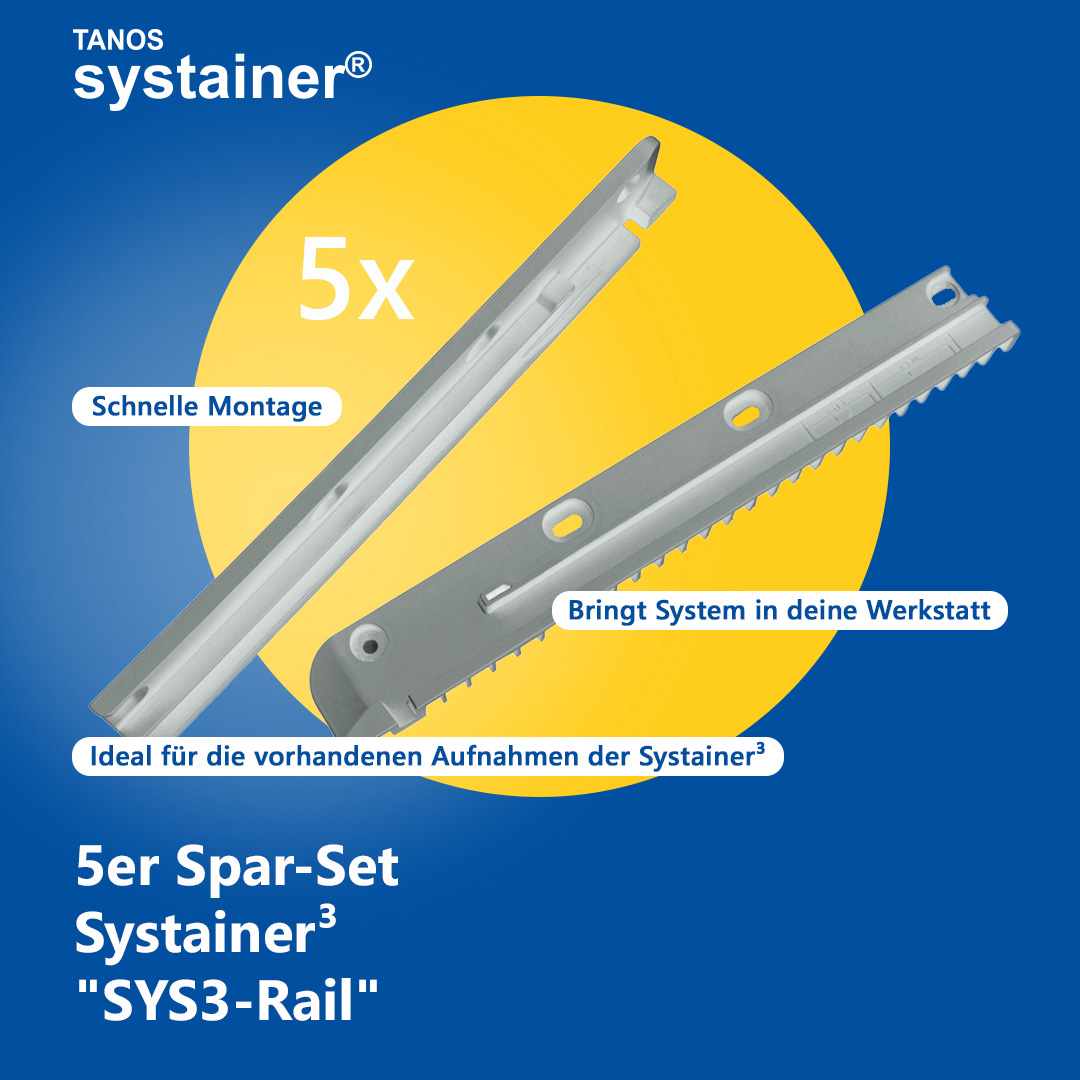 TANOS
systainer®

5x

Schnelle Montage

Bringt System in deine Werkstatt

Ideal für die vorhandenen Aufnahmen der Systainer³

5er Spar-Set
Systainer³
"SYS3-Rail"